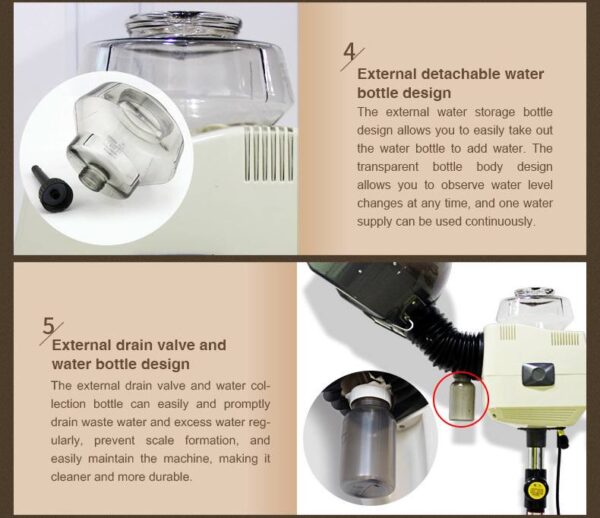 4

External detachable water bottle design

The external water storage bottle design allows you to easily take out the water bottle to add water. The transparent bottle body design allows you to observe water level changes at any time, and one water supply can be used continuously.

5

External drain valve and water bottle design

The external drain valve and water collection bottle can easily and promptly drain waste water and excess water regularly, prevent scale formation, and easily maintain the machine, making it cleaner and more durable.