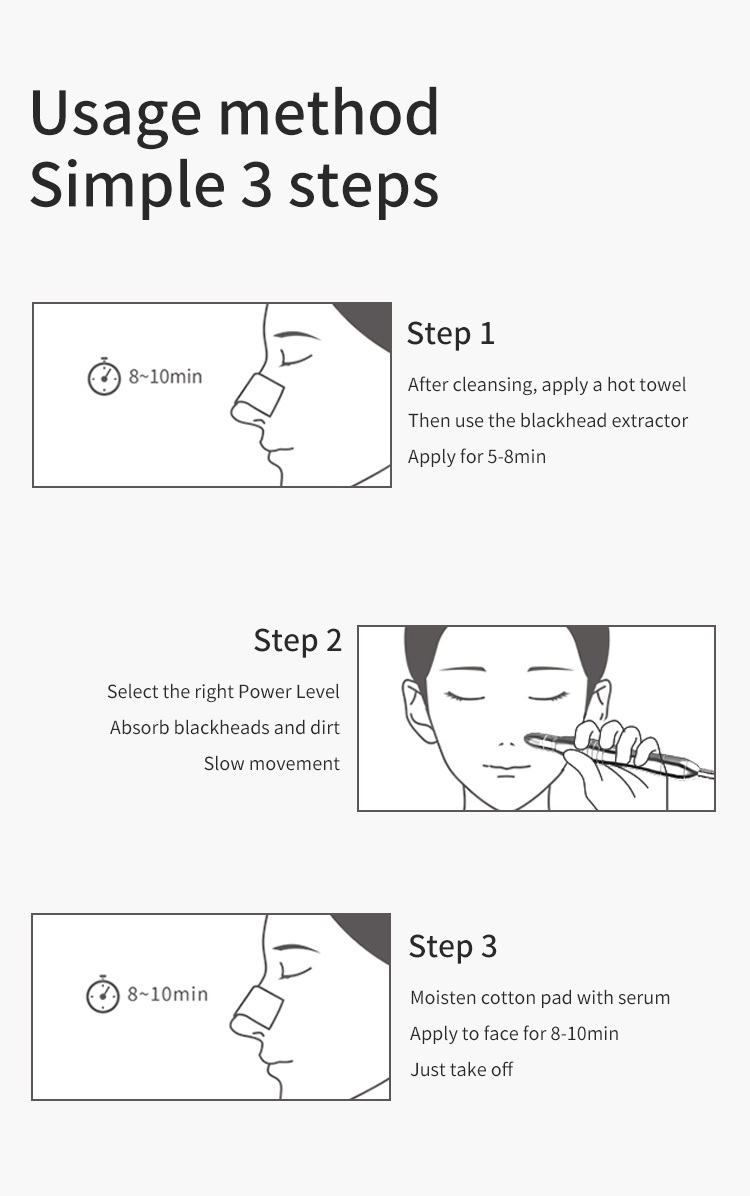 Usage method
Simple 3 steps

8~10min

Step 1

After cleansing, apply a hot towel
Then use the blackhead extractor
Apply for 5-8min

Step 2

Select the right Power Level
Absorb blackheads and dirt
Slow movement

8~10min

Step 3

Moisten cotton pad with serum
Apply to face for 8-10min
Just take off