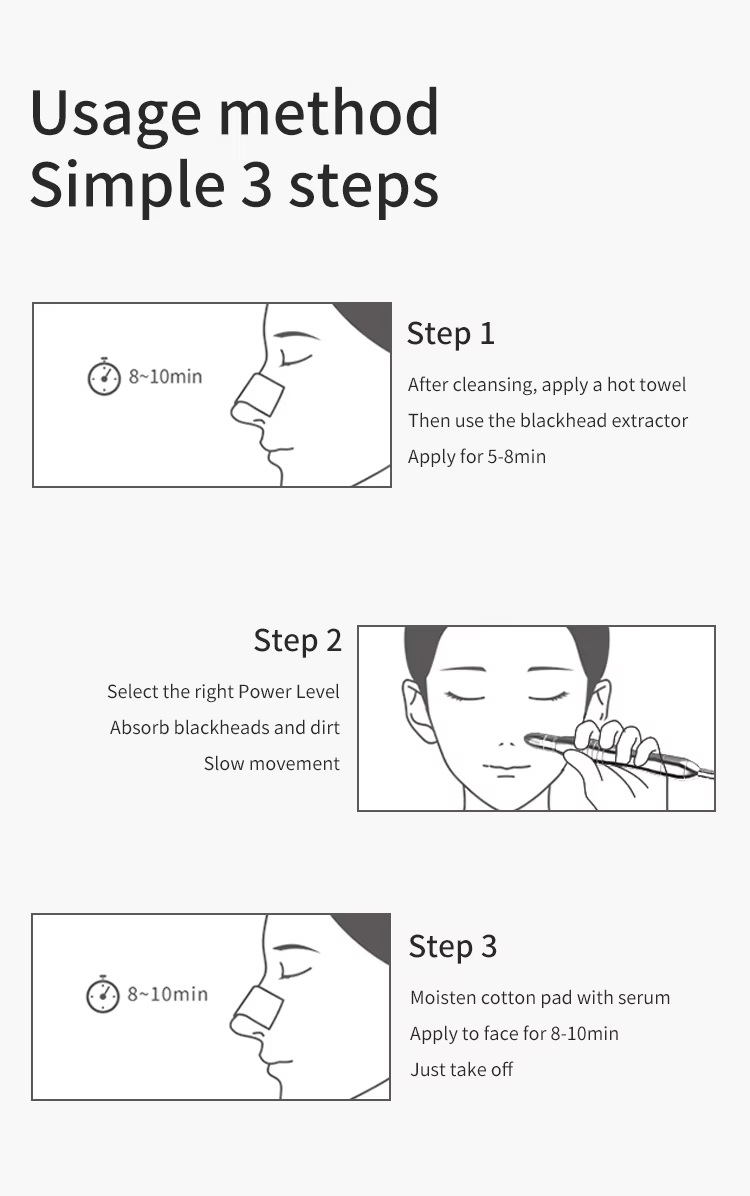 Usage method
Simple 3 steps

8~10min

Step 1

After cleansing, apply a hot towel
Then use the blackhead extractor
Apply for 5-8min

Step 2

Select the right Power Level
Absorb blackheads and dirt
Slow movement

8~10min

Step 3

Moisten cotton pad with serum
Apply to face for 8-10min
Just take off