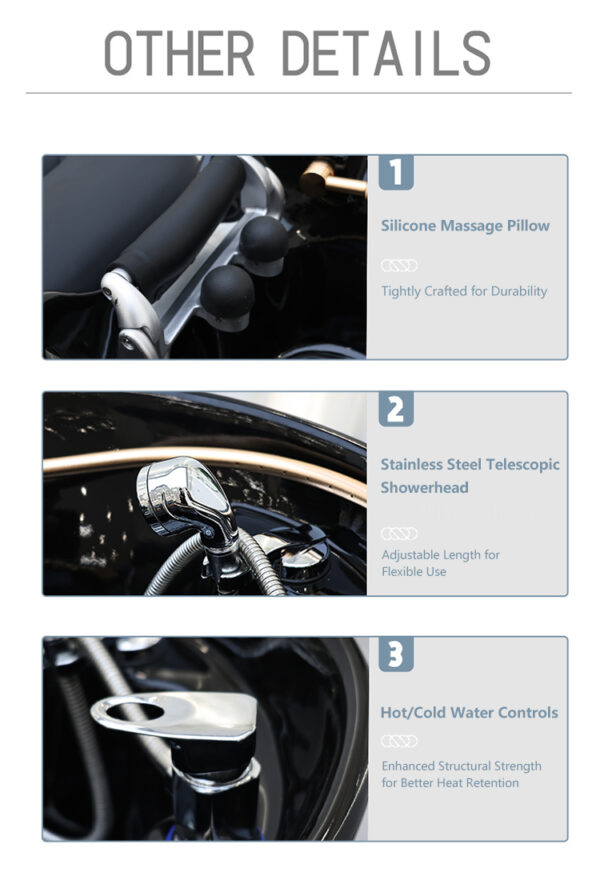 OTHER DETAILS

1

Silicone Massage Pillow

Tightly Crafted for Durability

2

Stainless Steel Telescopic Showerhead

Adjustable Length for Flexible Use

3

Hot/Cold Water Controls

Enhanced Structural Strength for Better Heat Retention